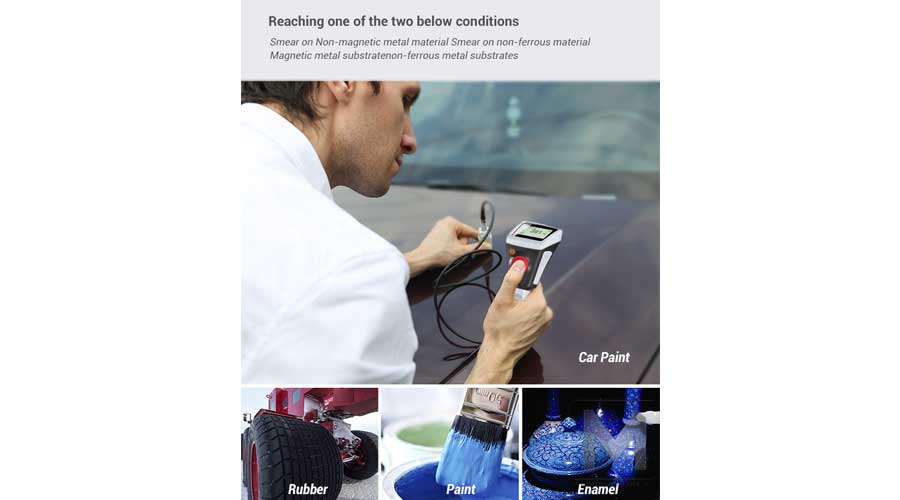 Reaching one of the two below conditions

Smear on Non-magnetic metal material Smear on non-ferrous material
Magnetic metal substratenon-ferrous metal substrates

Car Paint

Rubber

Paint

Enamel